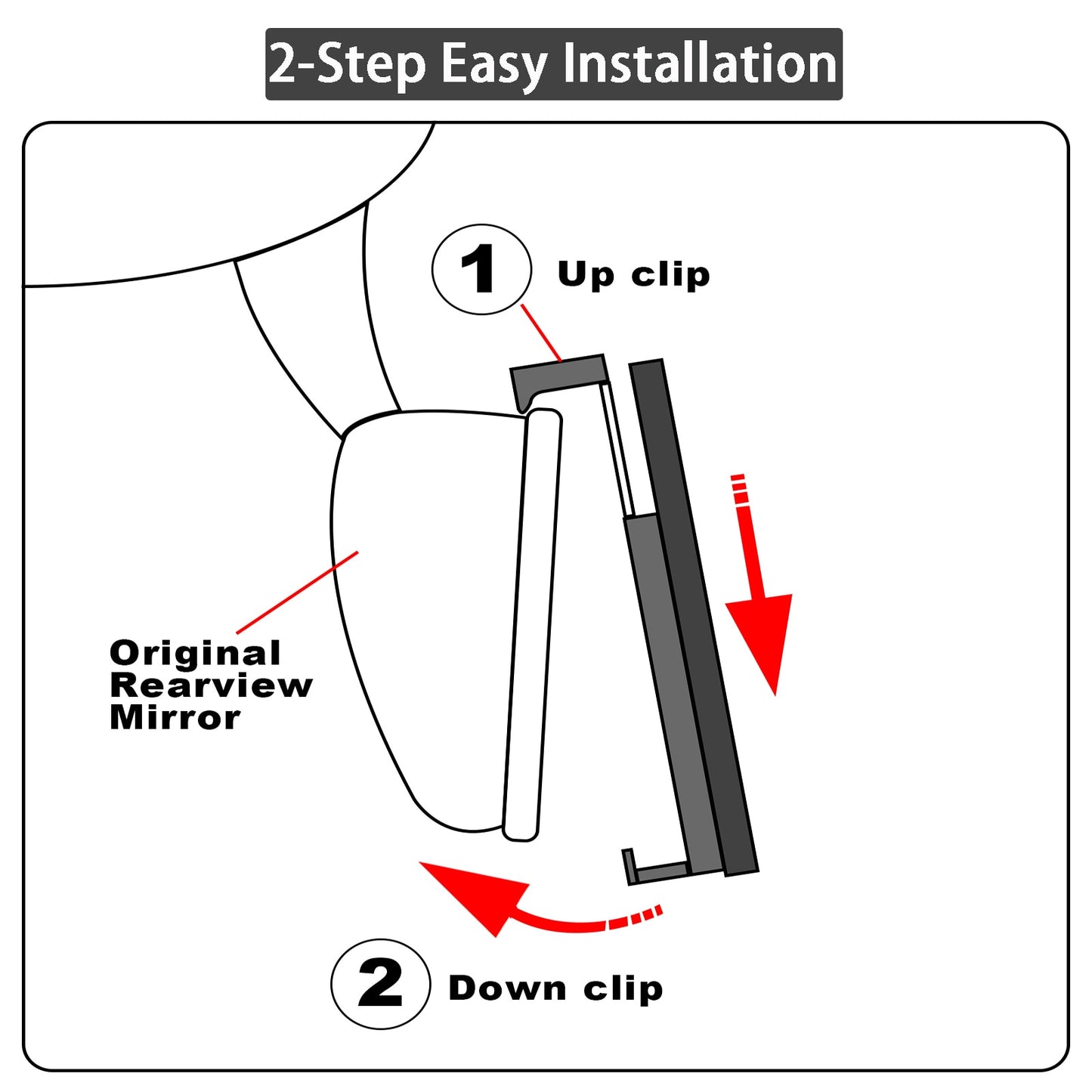 2-Step Easy Installation

1 Up clip

Original Rearview Mirror

2 Down clip